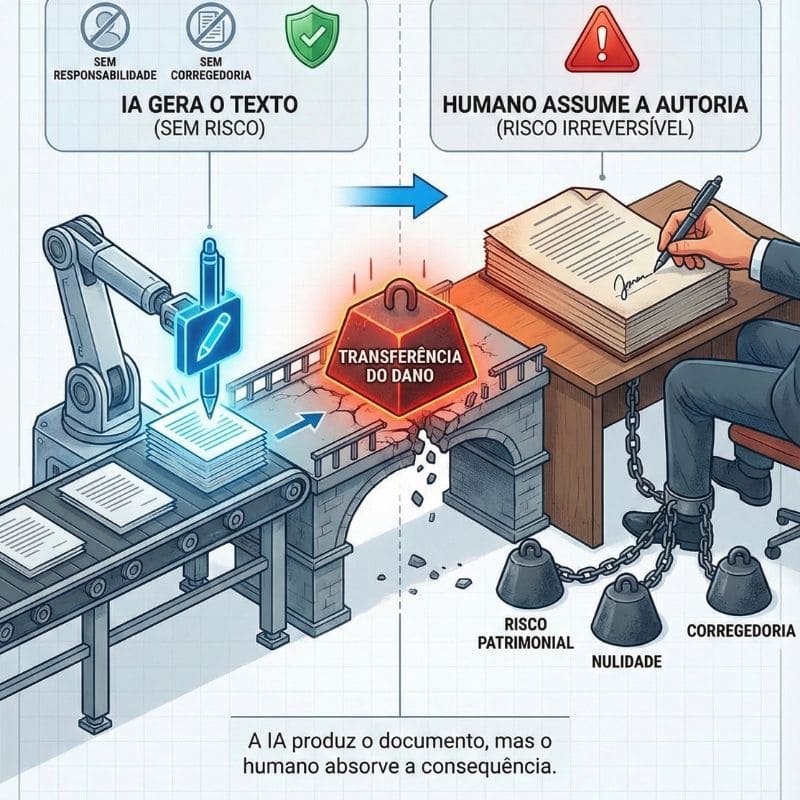 SEM RESPONSABILIDADE

SEM CORREGEDORIA

IA GERA O TEXTO
(SEM RISCO)

HUMANO ASSUME A AUTORIA
(RISCO IRREVERSÍVEL)

TRANSFERÊNCIA DO DANO

RISCO PATRIMONIAL

NULIDADE

CORREGEDORIA

A IA produz o documento, mas o humano absorve a consequência.